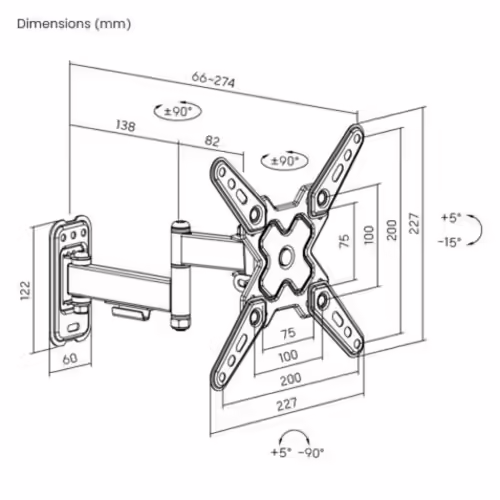 Dimensions (mm)

66~274

±90°

138

82

±90°

75

100

200

227

+5°

-15°

122

60

75

100

200

227

+5° -90°