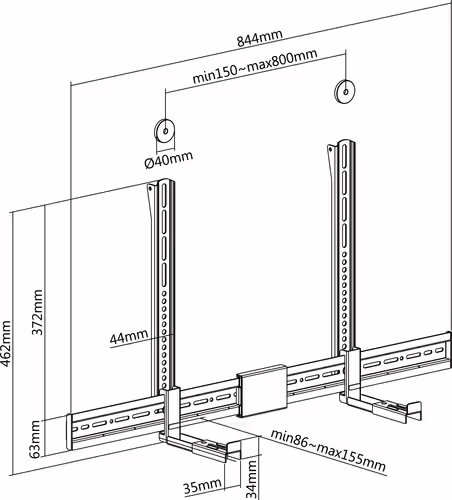 844mm
min150~max800mm
Ø40mm
462mm
372mm
44mm
63mm
min86~max155mm
35mm
34mm