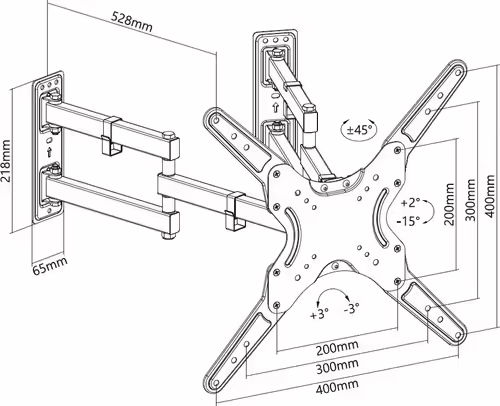 528mm

218mm

65mm

±45°

+2°
-15°

200mm
300mm
400mm

+3°
-3°

200mm
300mm
400mm