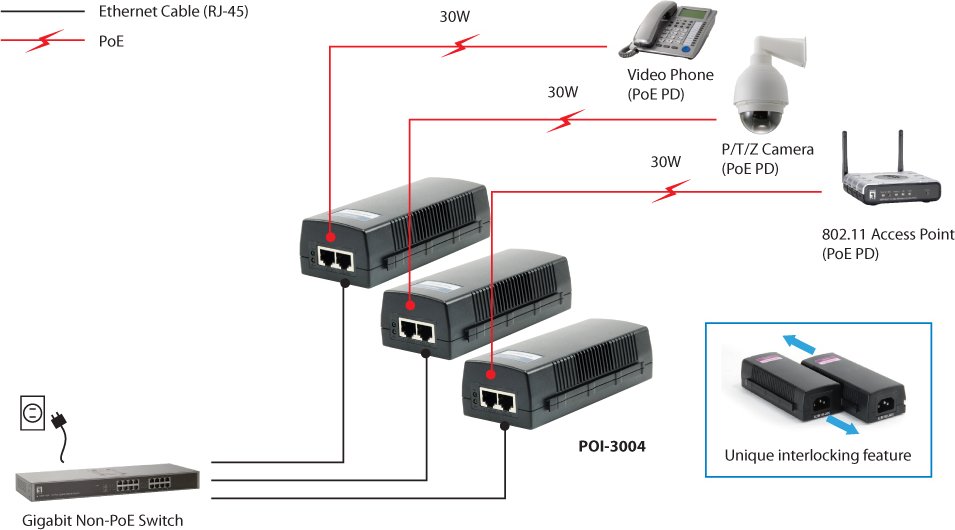 Ethernet Cable (RJ-45)

PoE

30W

Video Phone
(PoE PD)

30W

P/T/Z Camera
(PoE PD)

30W

802.11 Access Point
(PoE PD)

POI-3004

Unique interlocking feature

Gigabit Non-PoE Switch