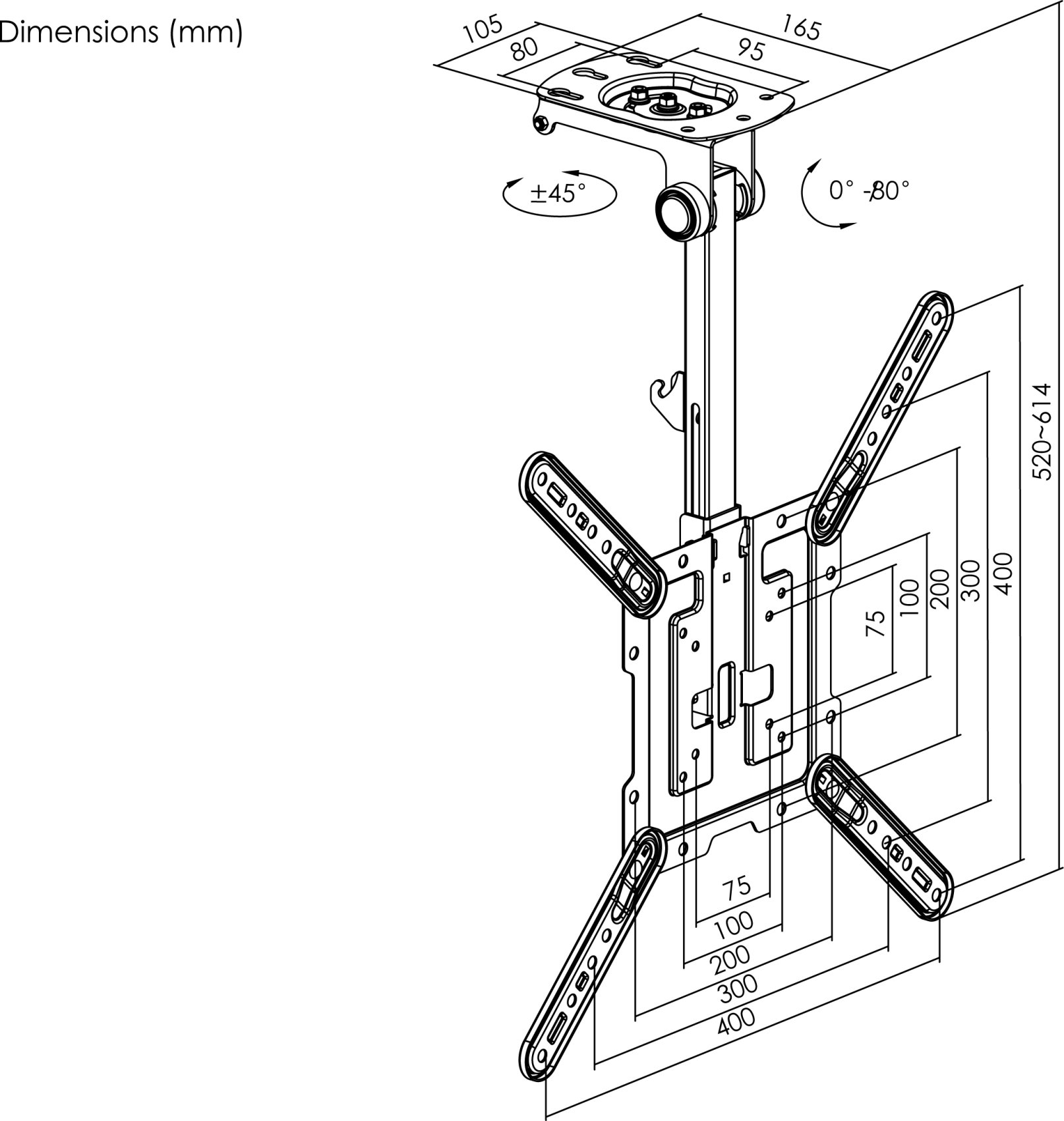 Dimensions (mm)

105
80
165
95

±45°
0° -80°

520~614

75
100
200
300
400

75
100
200
300
400